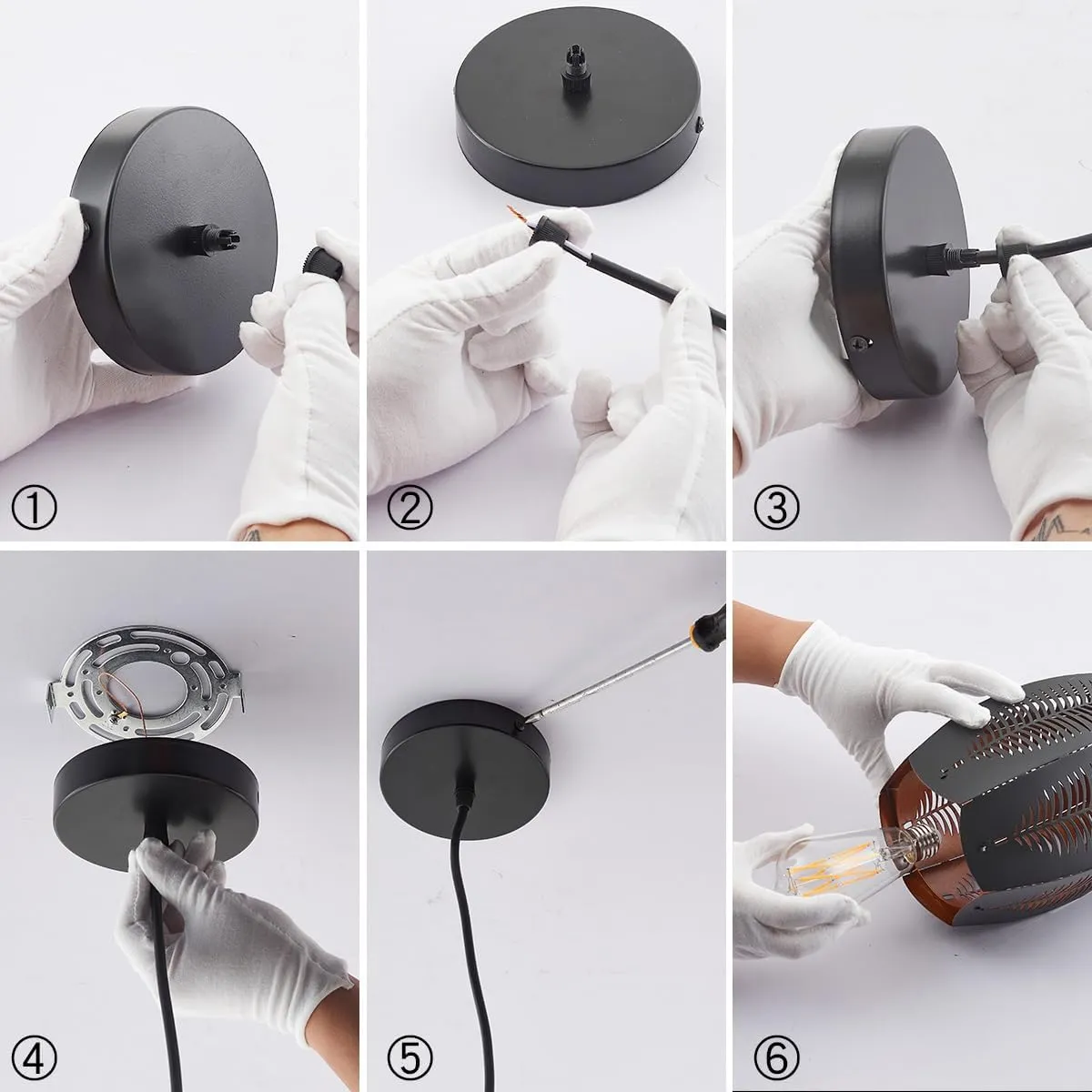 ①
②
③
④
⑤
⑥