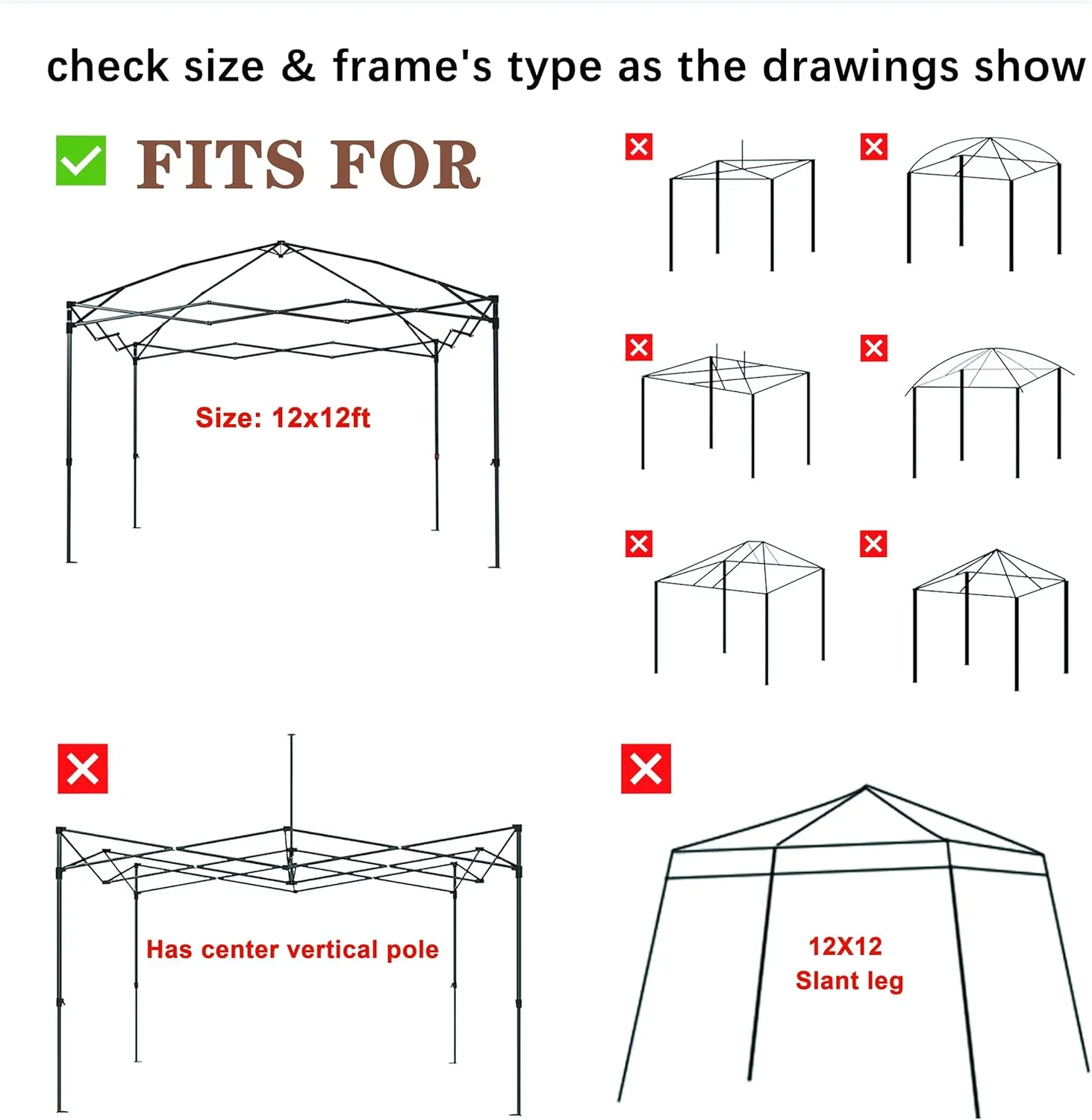 check size & frame's type as the drawings show

FITS FOR

Size: 12x12ft

Has center vertical pole

12X12
Slant leg