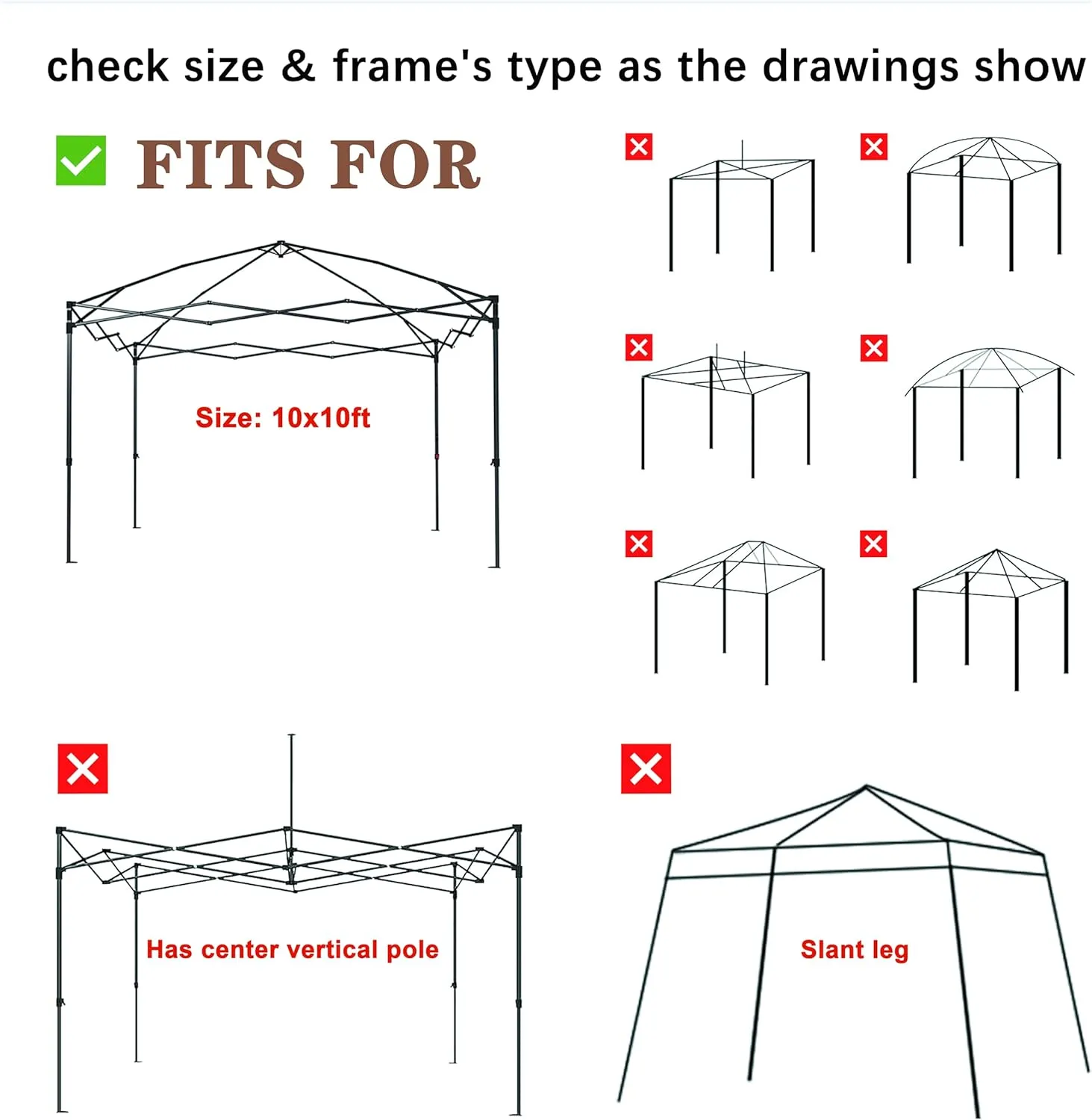 check size & frame's type as the drawings show

FITS FOR

Size: 10x10ft

Has center vertical pole

Slant leg