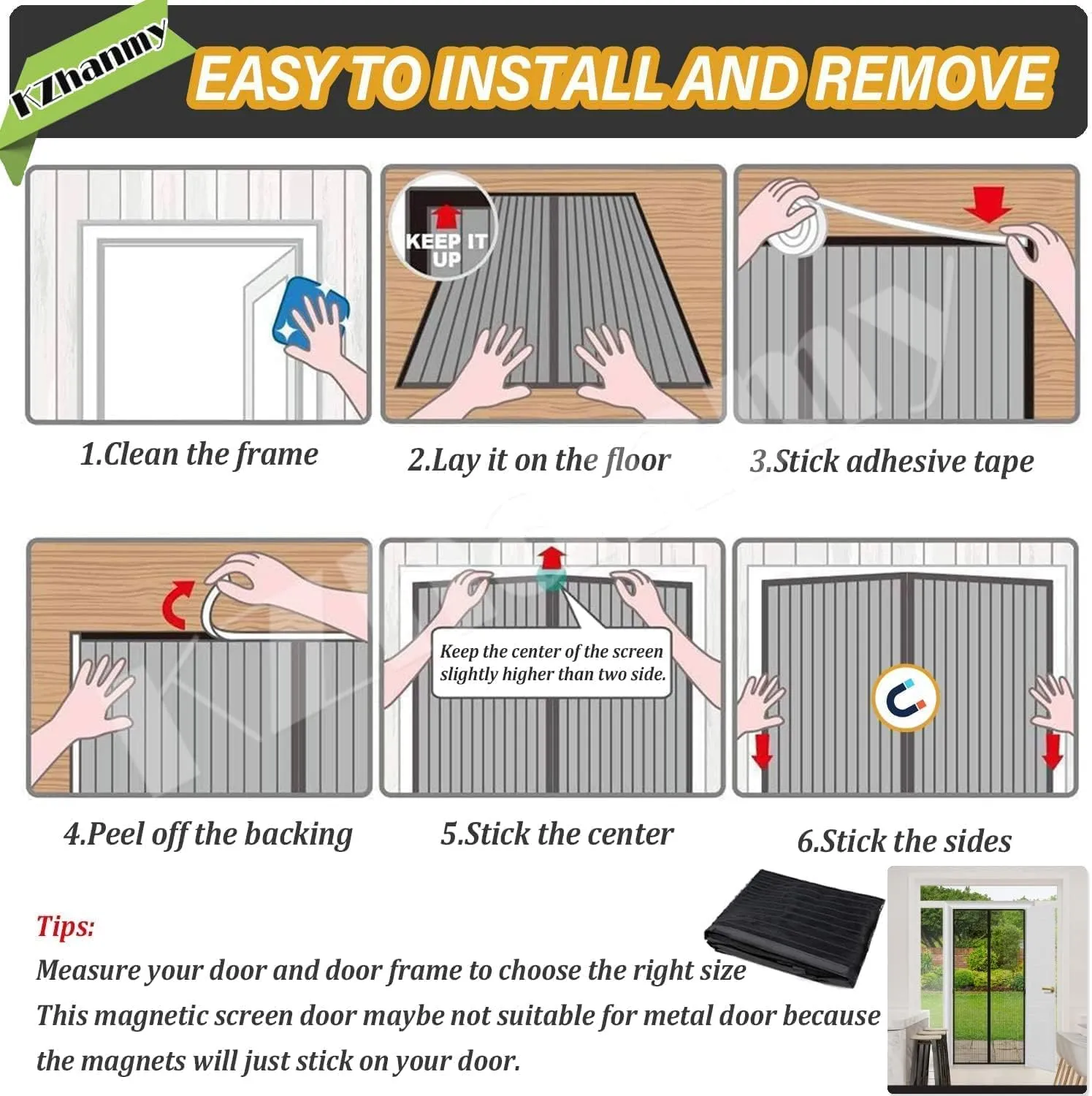 KZhanmy

EASY TO INSTALL AND REMOVE

KEEP IT UP

1.Clean the frame

2.Lay it on the floor

3.Stick adhesive tape

Keep the center of the screen slightly higher than two side.

4.Peel off the backing

5.Stick the center

6.Stick the sides

Tips:
Measure your door and door frame to choose the right size
This magnetic screen door maybe not suitable for metal door because the magnets will just stick on your door.