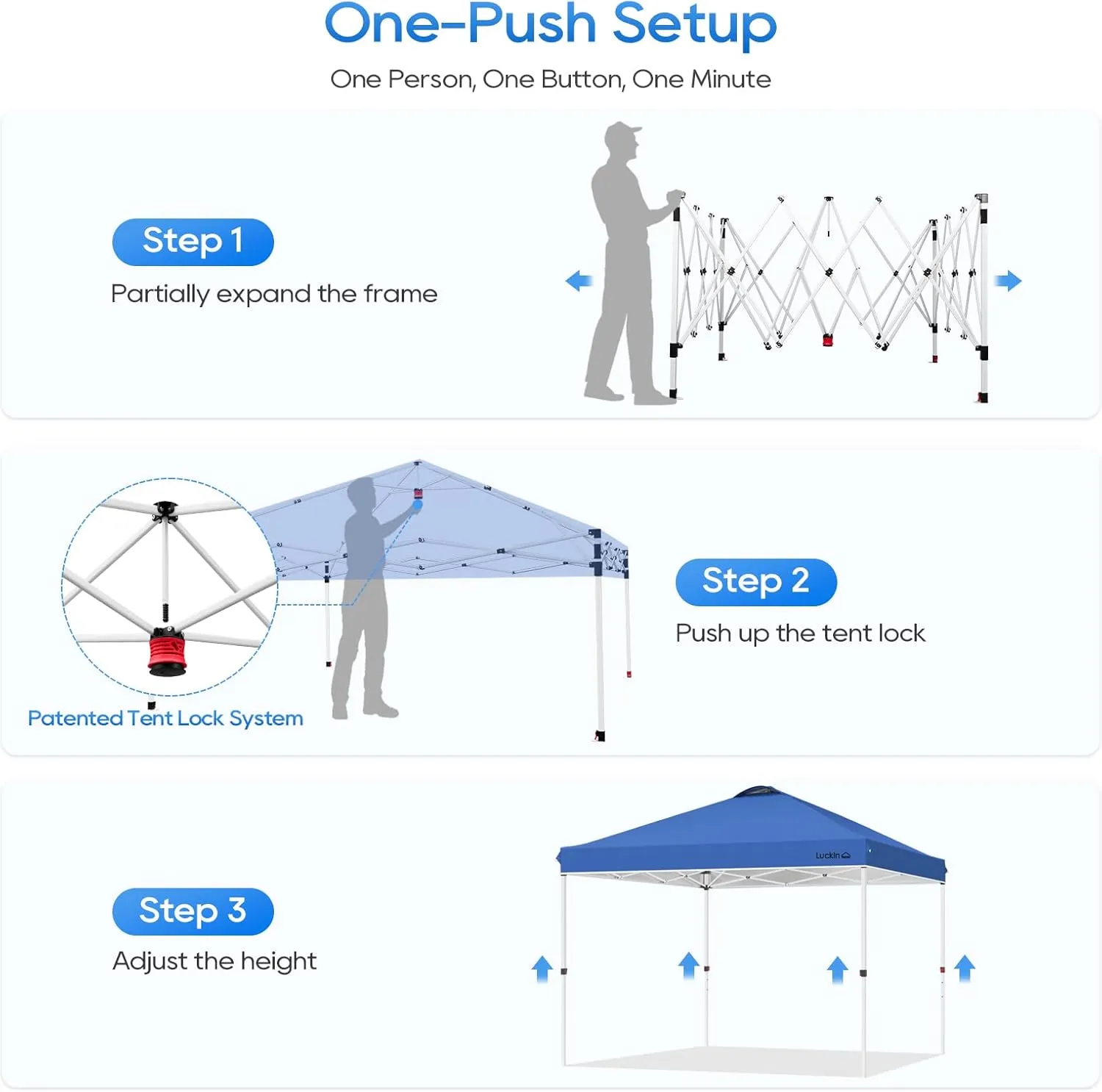 One-Push Setup

One Person, One Button, One Minute

Step 1

Partially expand the frame

Patented Tent Lock System

Step 2

Push up the tent lock

Step 3

Adjust the height

Luckin