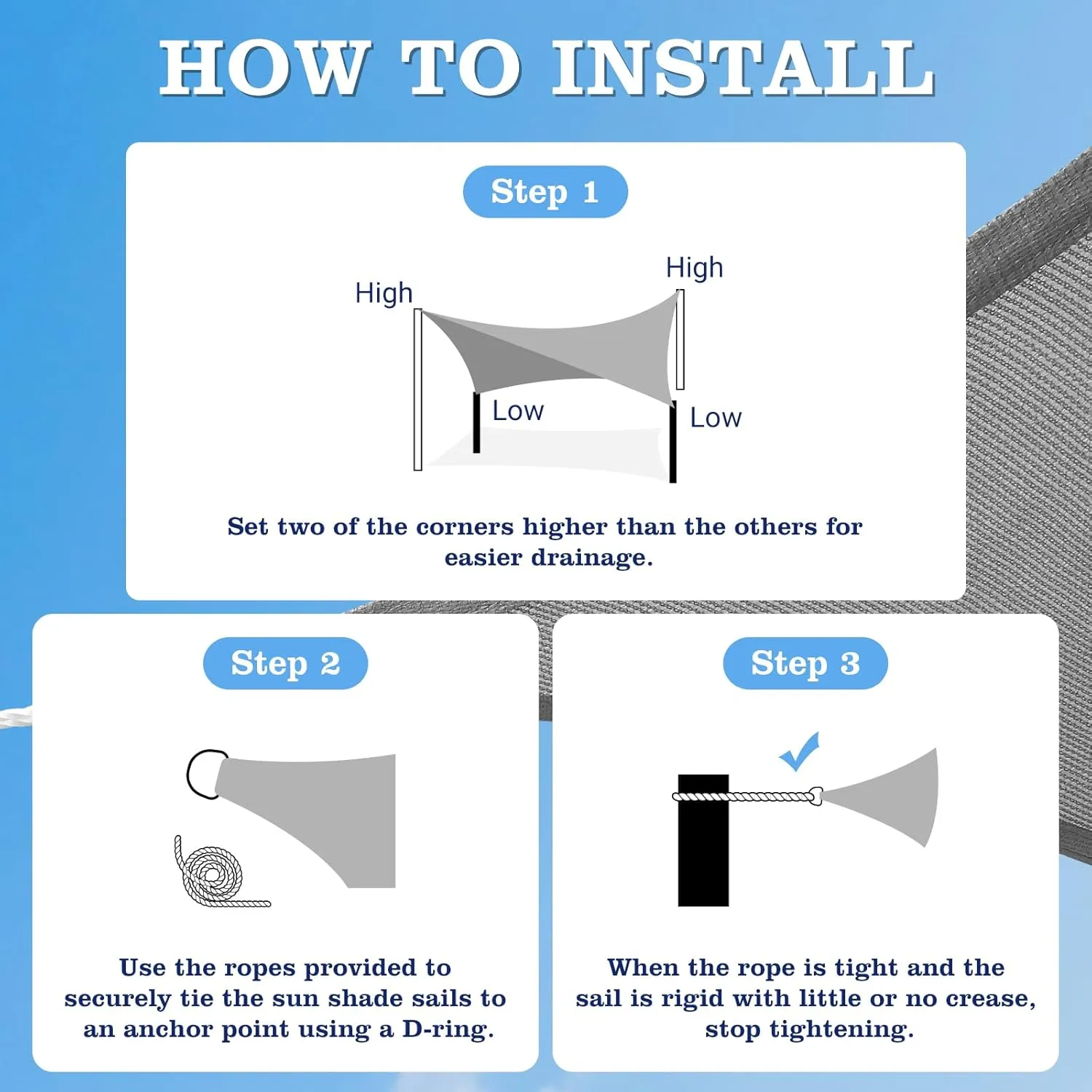 HOW TO INSTALL

Step 1

High

High

Low

Low

Set two of the corners higher than the others for easier drainage.

Step 2

Use the ropes provided to securely tie the sun shade sails to an anchor point using a D-ring.

Step 3

When the rope is tight and the sail is rigid with little or no crease, stop tightening.