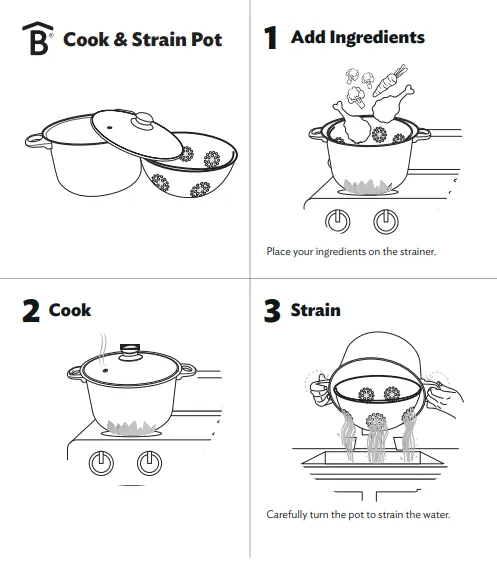 B® Cook & Strain Pot

1 Add Ingredients

Place your ingredients on the strainer.

2 Cook

3 Strain

Carefully turn the pot to strain the water.