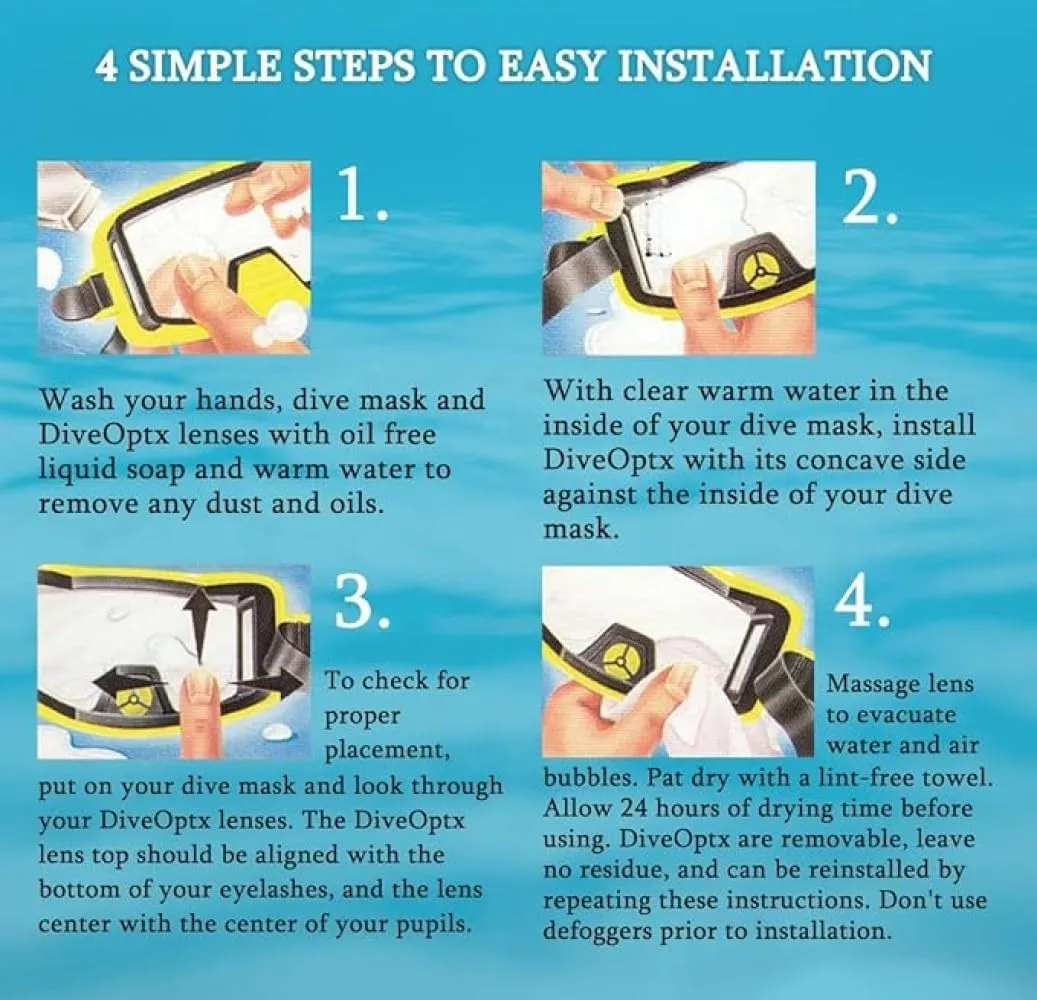 4 SIMPLE STEPS TO EASY INSTALLATION

1.

Wash your hands, dive mask and DiveOptx lenses with oil free liquid soap and warm water to remove any dust and oils.

2.

With clear warm water in the inside of your dive mask, install DiveOptx with its concave side against the inside of your dive mask.

3.

To check for proper placement, put on your dive mask and look through your DiveOptx lenses. The DiveOptx lens top should be aligned with the bottom of your eyelashes, and the lens center with the center of your pupils.

4.

Massage lens to evacuate water and air bubbles. Pat dry with a lint-free towel. Allow 24 hours of drying time before using. DiveOptx are removable, leave no residue, and can be reinstalled by repeating these instructions. Don't use defoggers prior to installation.