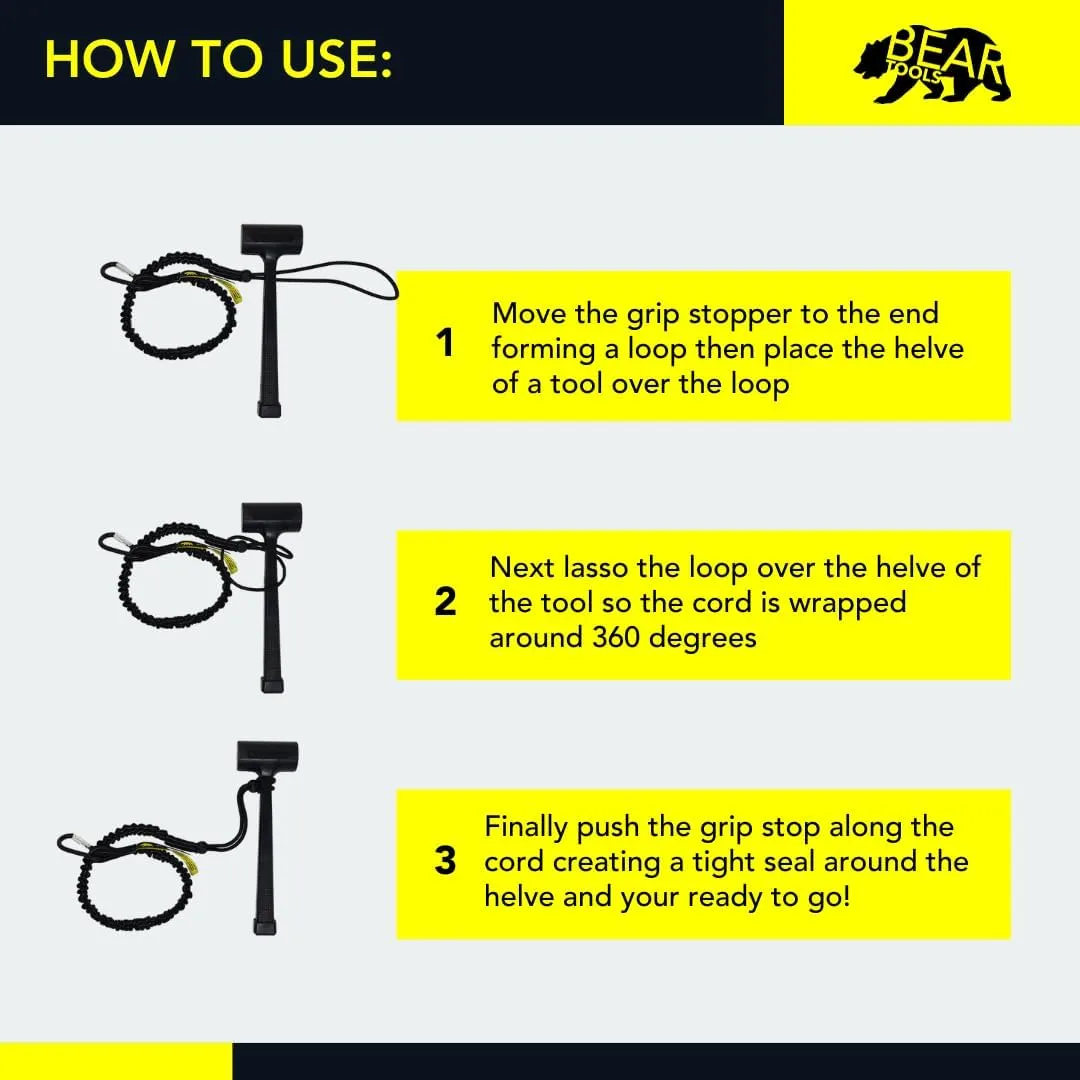 HOW TO USE:

BEAR TOOLS

1 Move the grip stopper to the end forming a loop then place the helve of a tool over the loop

2 Next lasso the loop over the helve of the tool so the cord is wrapped around 360 degrees

3 Finally push the grip stop along the cord creating a tight seal around the helve and your ready to go!