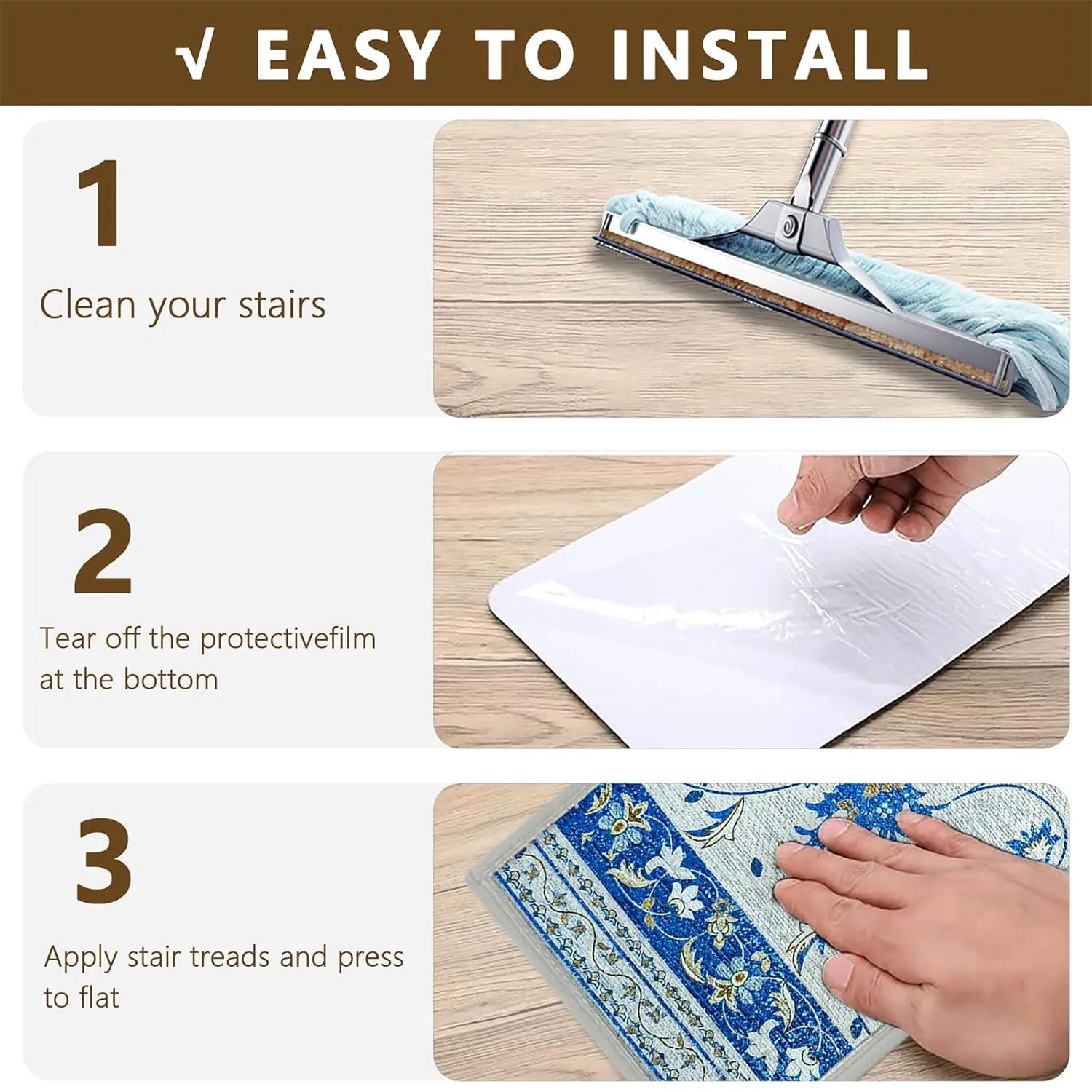 √ EASY TO INSTALL

1

Clean your stairs

2

Tear off the protectivefilm at the bottom

3

Apply stair treads and press to flat