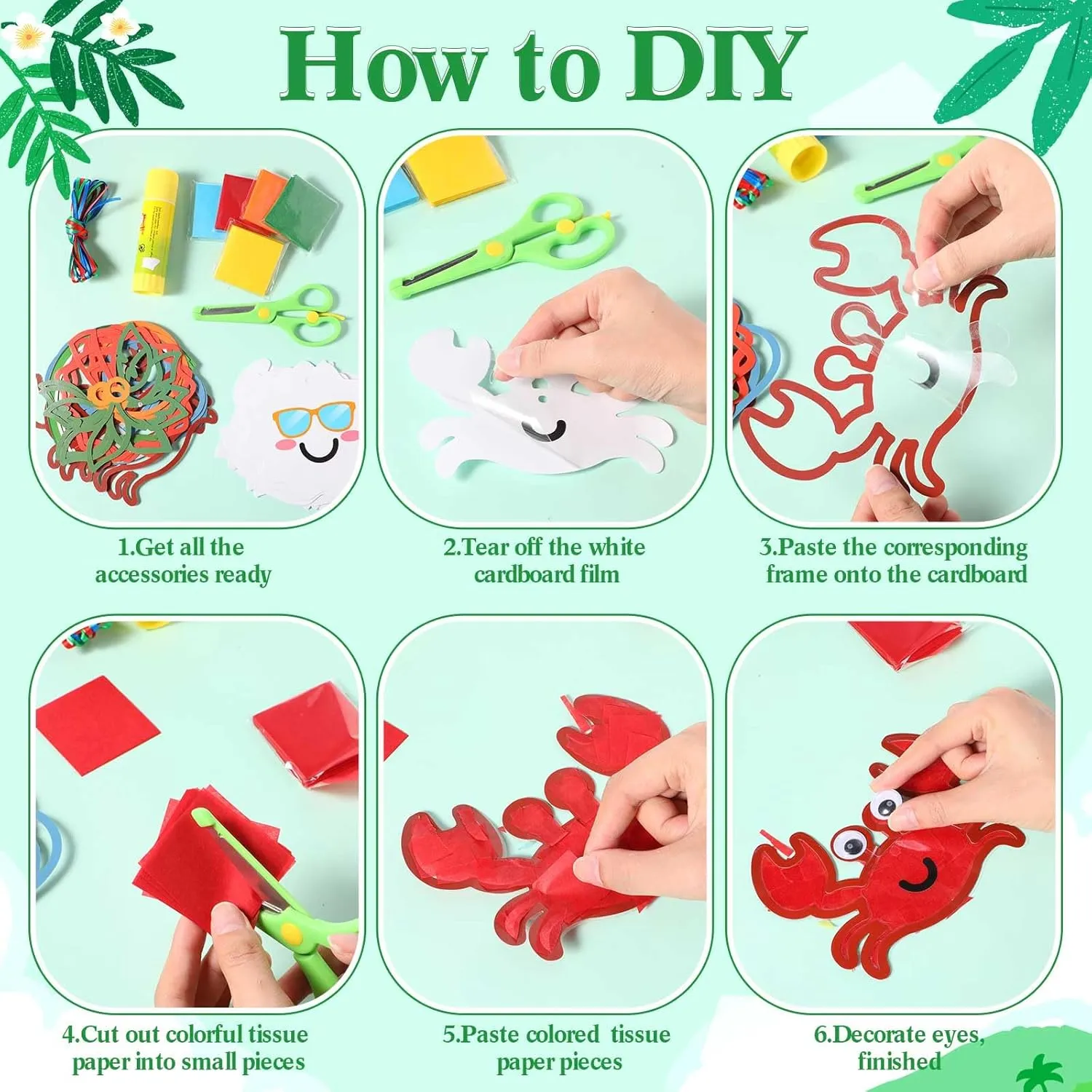 How to DIY

1.Get all the accessories ready

2.Tear off the white cardboard film

3.Paste the corresponding frame onto the cardboard

4.Cut out colorful tissue paper into small pieces

5.Paste colored tissue paper pieces

6.Decorate eyes, finished