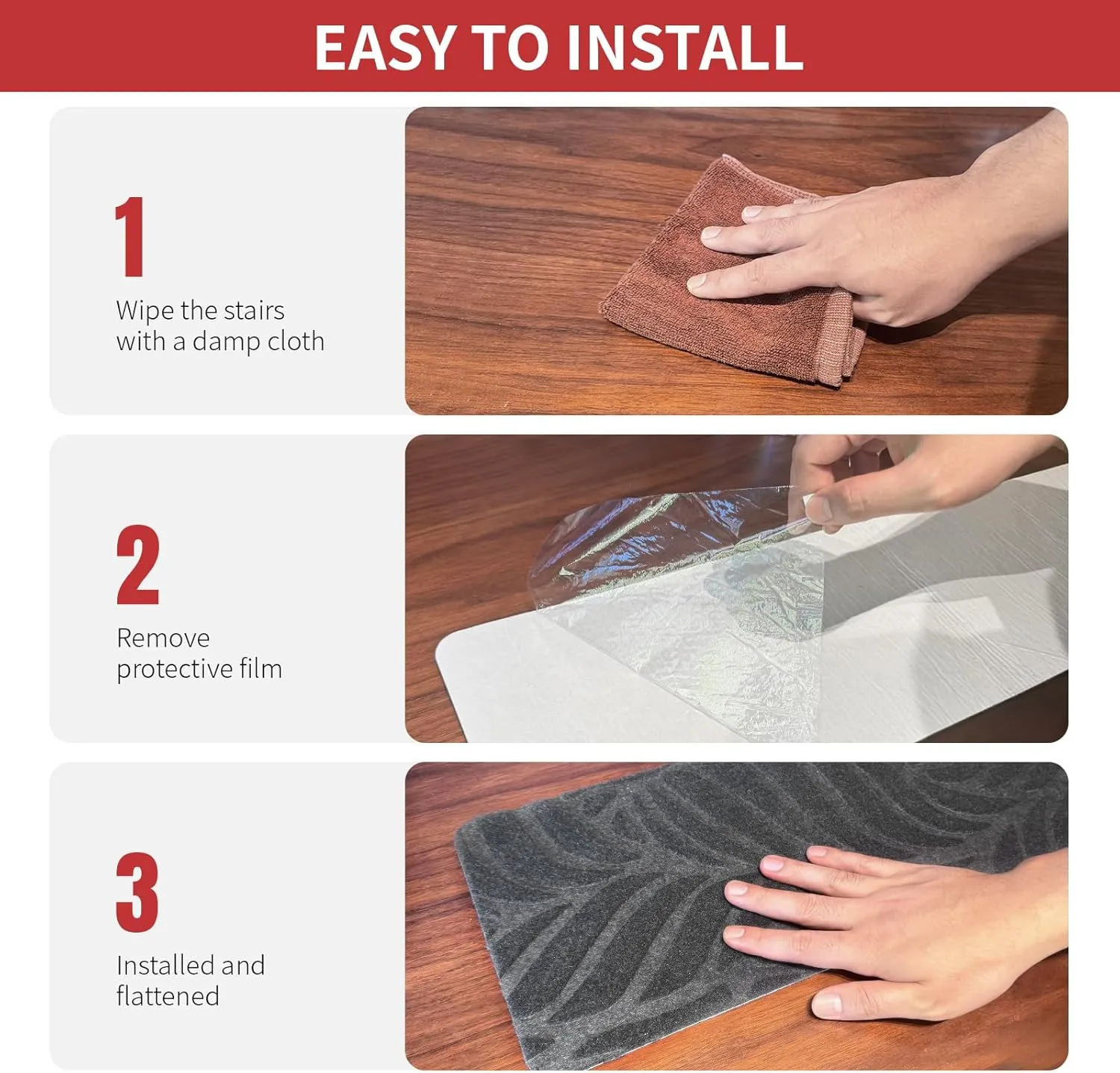 EASY TO INSTALL

1

Wipe the stairs with a damp cloth

2

Remove protective film

3

Installed and flattened